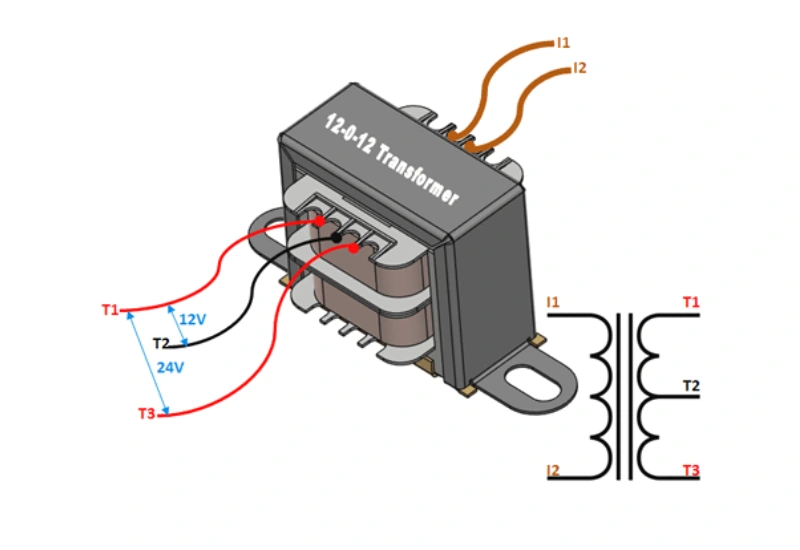 I1
I2
12-0-12 Transformer
T1
12V
T2
24V
T3
I1
T1
T2
I2
T3