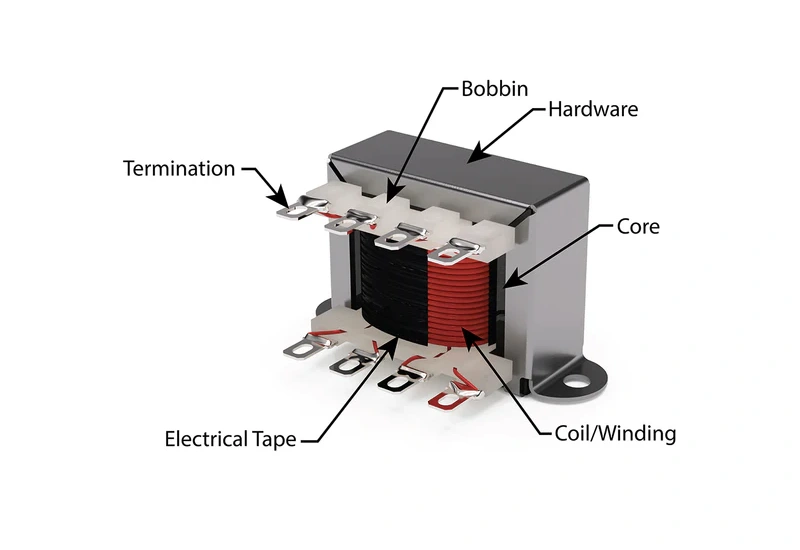 Bobbin
Hardware
Termination
Core
Electrical Tape
Coil/Winding