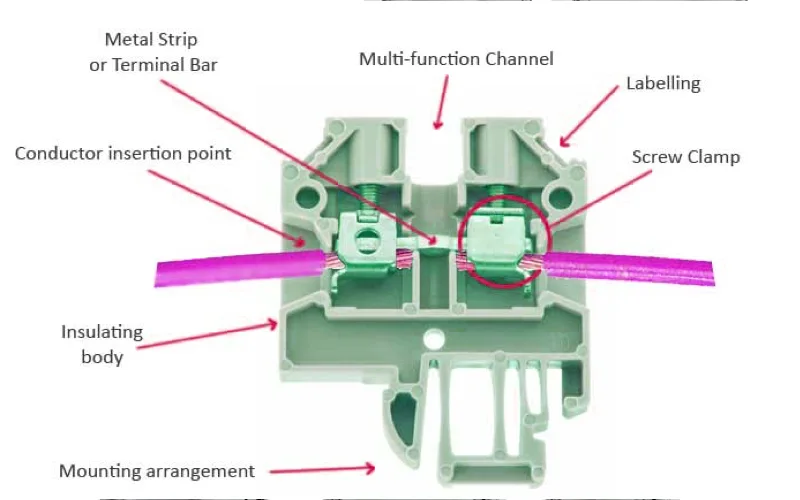 Metal Strip
or Terminal Bar

Multi-function Channel

Labelling

Conductor insertion point

Screw Clamp

Insulating
body

Mounting arrangement